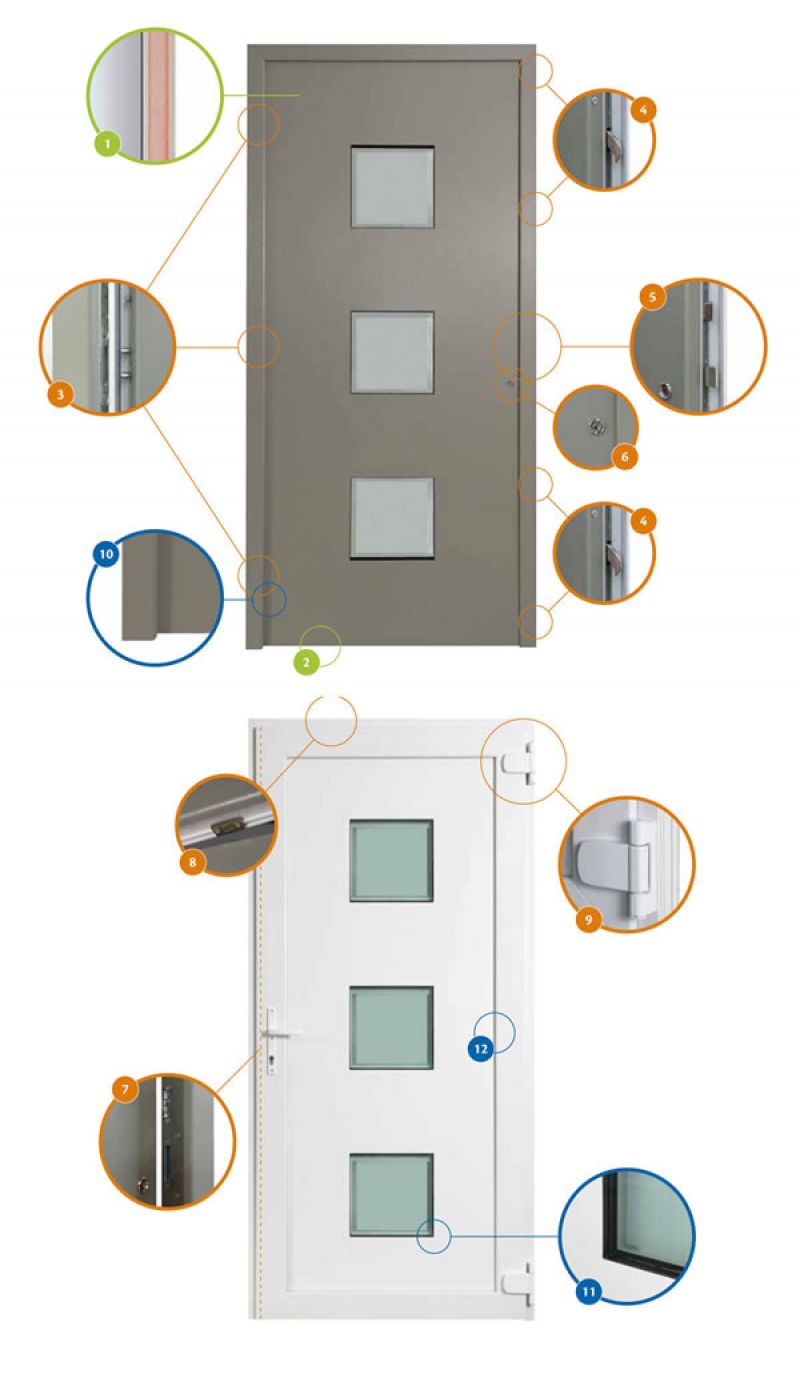 1
4
3
5
6
4
10
2
8
9
12
7
11